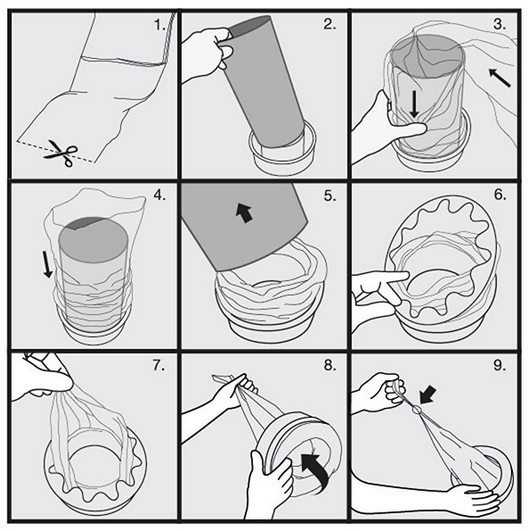 1.

2.

3.

4.

5.

6.

7.

8.

9.