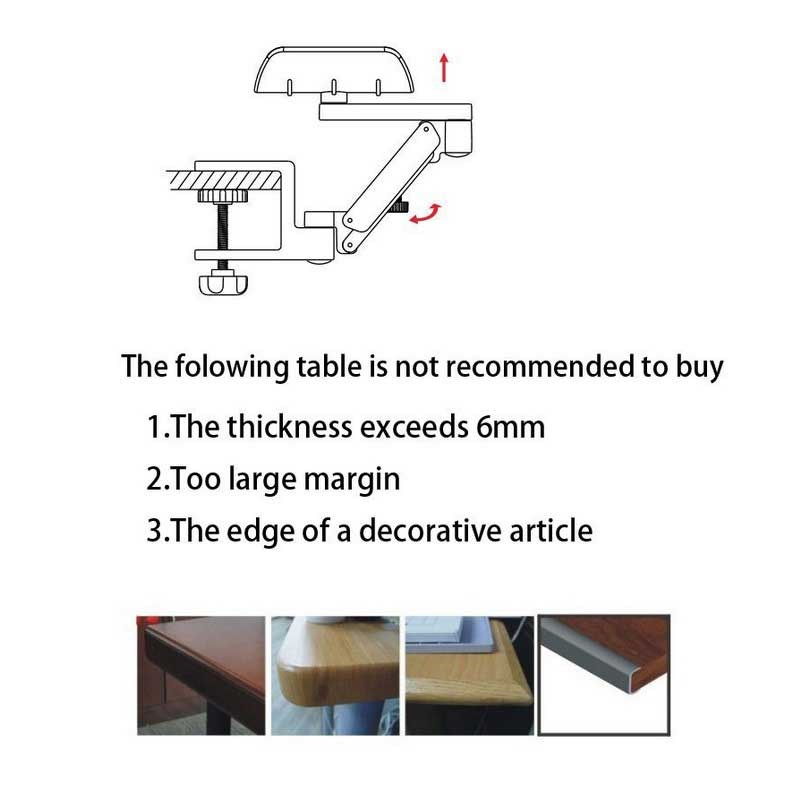 The folowing table is not recommended to buy

1.The thickness exceeds 6mm

2.Too large margin

3.The edge of a decorative article